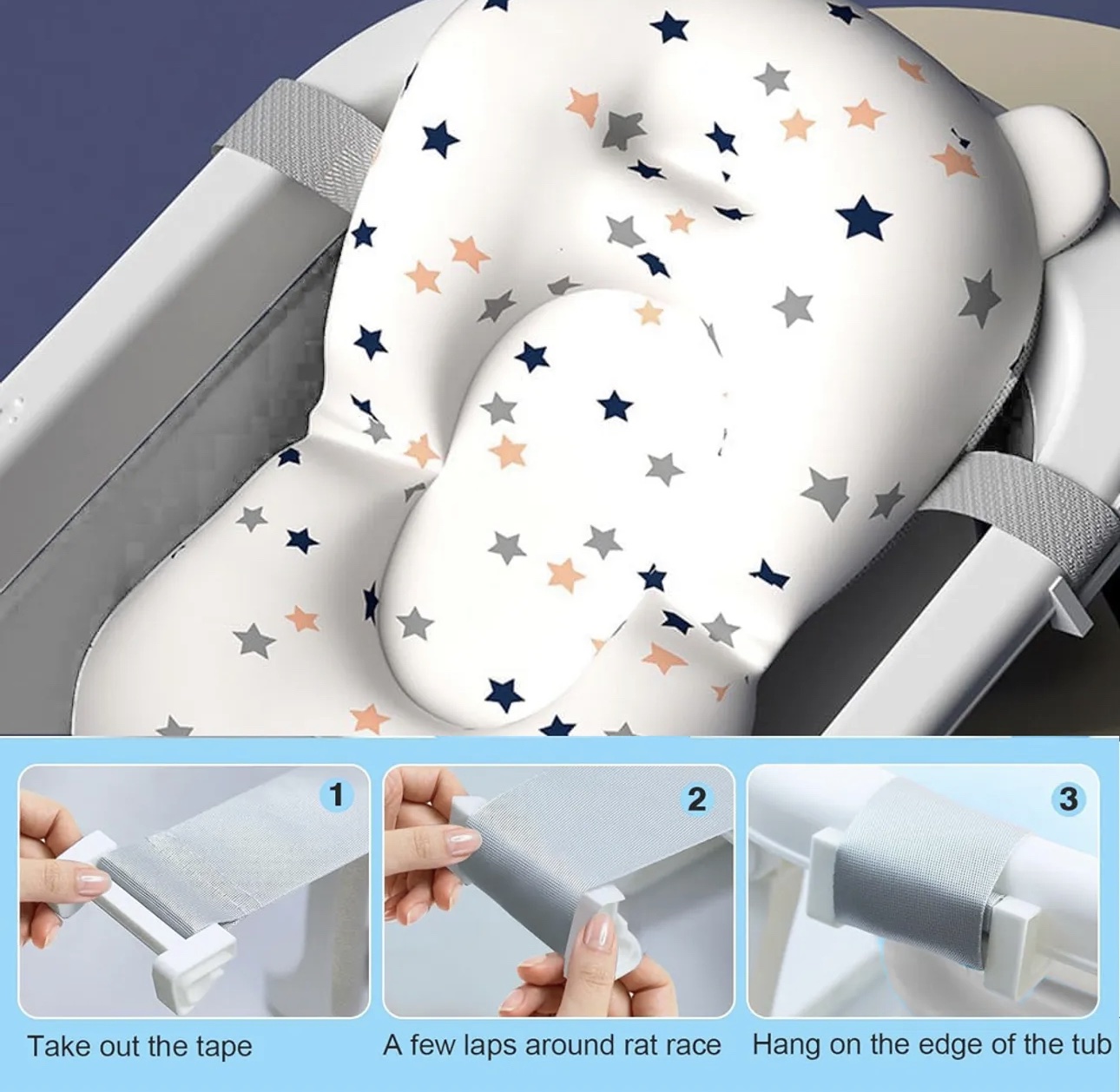 1

Take out the tape

2

A few laps around rat race

3

Hang on the edge of the tub