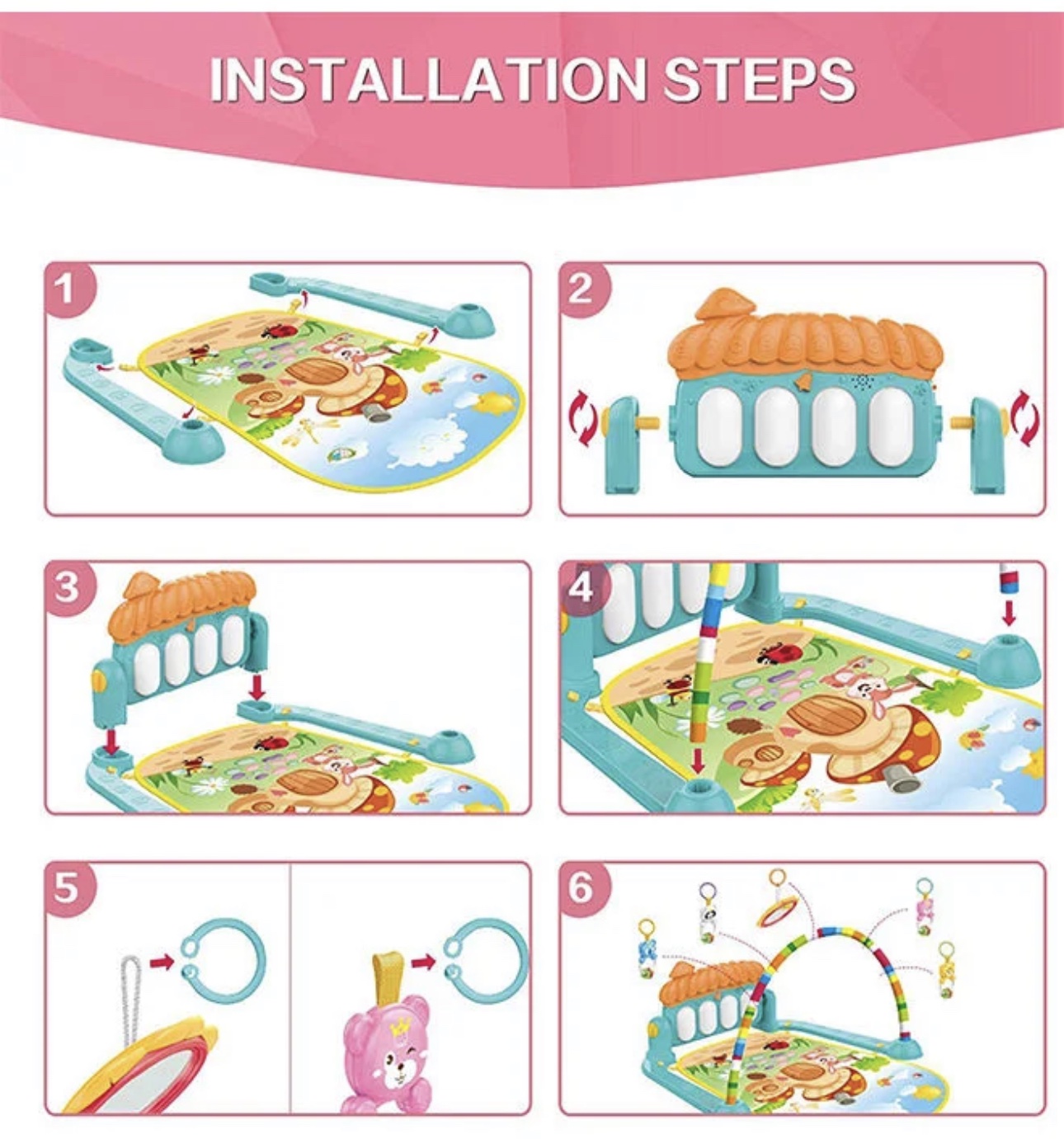 INSTALLATION STEPS

1

2

3

4

5

6