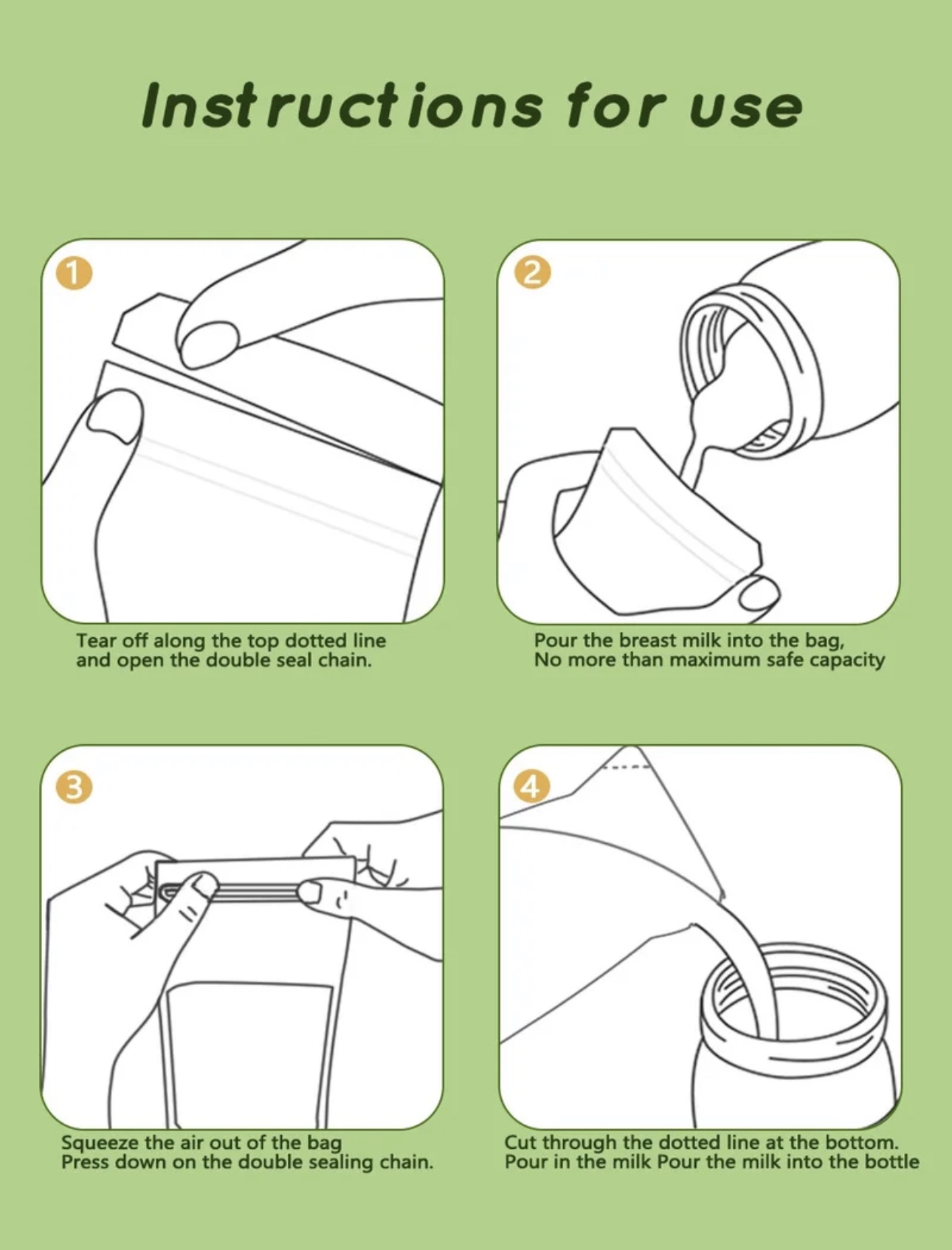 Instructions for use

1

Tear off along the top dotted line and open the double seal chain.

2

Pour the breast milk into the bag, No more than maximum safe capacity

3

Squeeze the air out of the bag Press down on the double sealing chain.

4

Cut through the dotted line at the bottom. Pour in the milk Pour the milk into the bottle